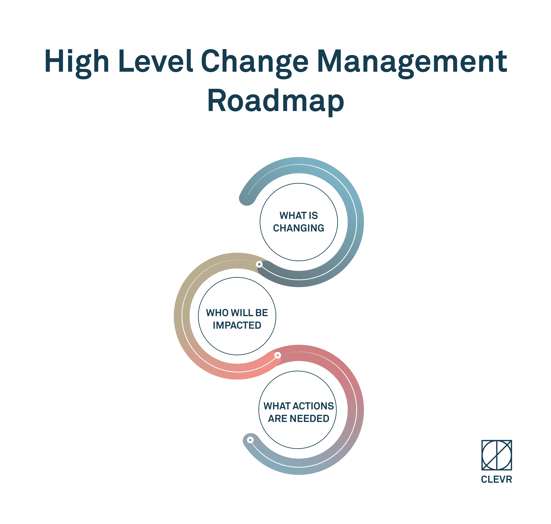 High Level Change Management Roadmap

WHAT IS CHANGING

WHO WILL BE IMPACTED

WHAT ACTIONS ARE NEEDED

CLEVR